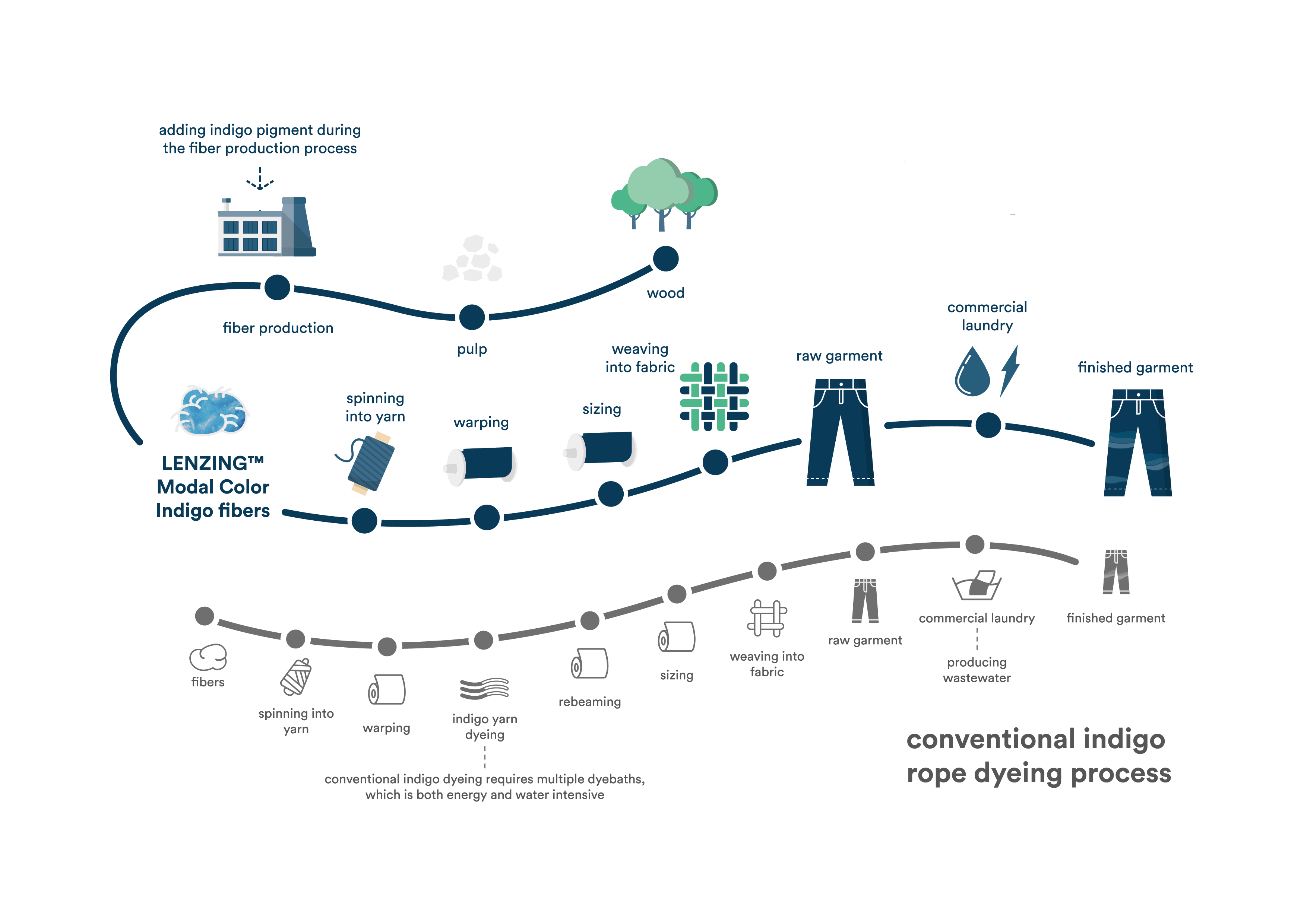 adding indigo pigment during the fiber production process

wood

pulp

fiber production

LENZING™ Modal Color Indigo fibers

spinning into yarn

warping

sizing

weaving into fabric

raw garment

commercial laundry

finished garment

fibers

spinning into yarn

warping

indigo yarn dyeing

conventional indigo dyeing requires multiple dyebaths, which is both energy and water intensive

rebeaming

sizing

weaving into fabric

raw garment

commercial laundry

producing wastewater

finished garment

conventional indigo rope dyeing process